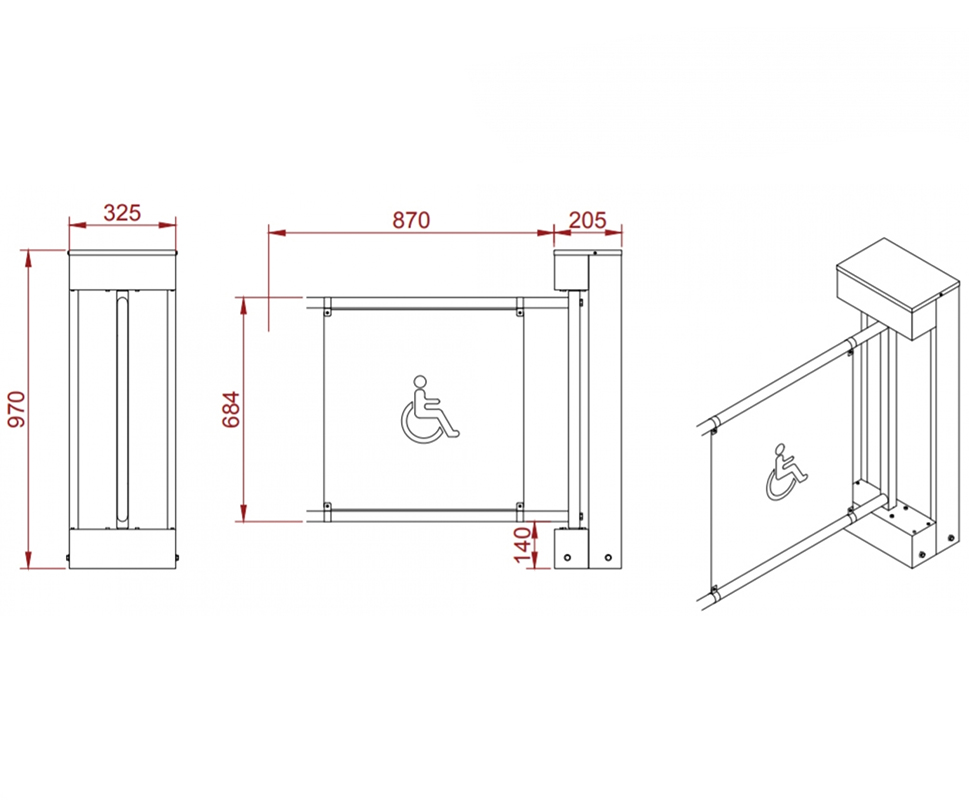 325
970
870
205
684
140